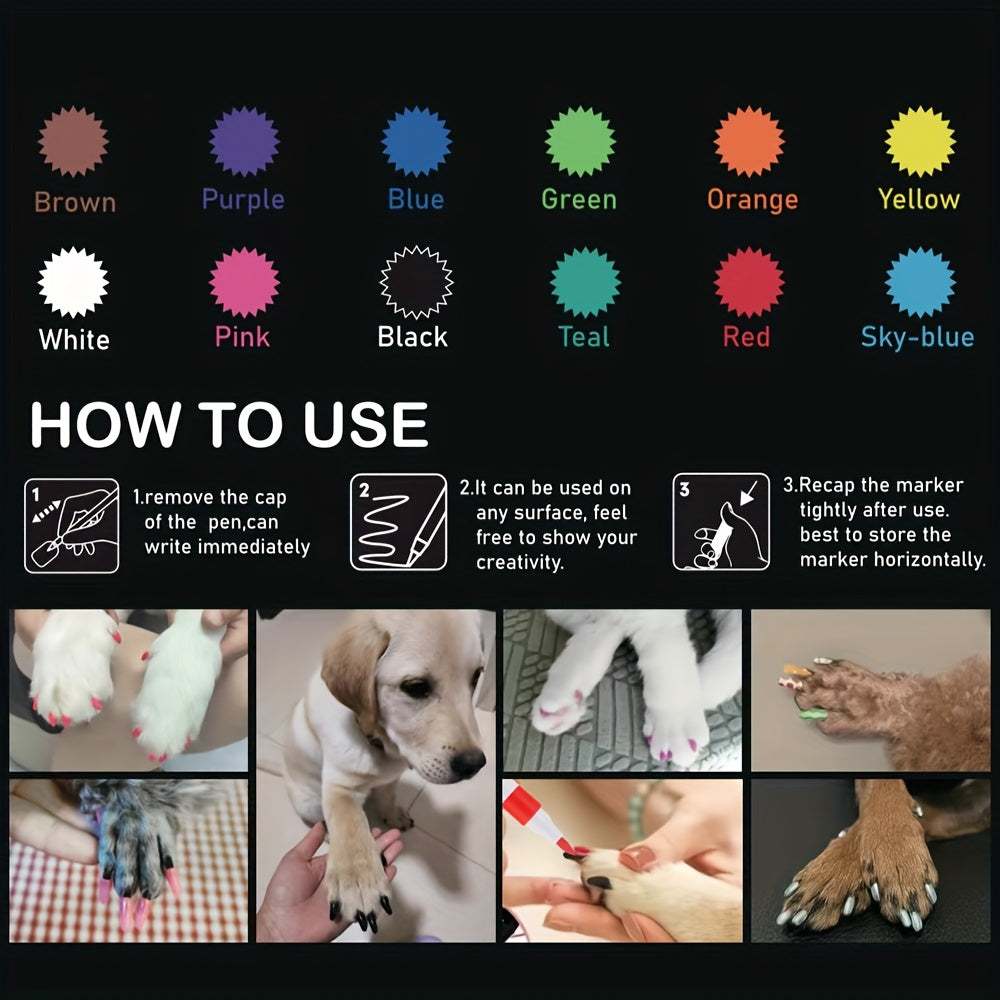 Brown Purple Blue Green Orange Yellow

White Pink Black Teal Red Sky-blue

HOW TO USE

1

1.remove the cap of the pen,can write immediately

2

2.It can be used on any surface, feel free to show your creativity.

3

3.Recap the marker tightly after use. best to store the marker horizontally.