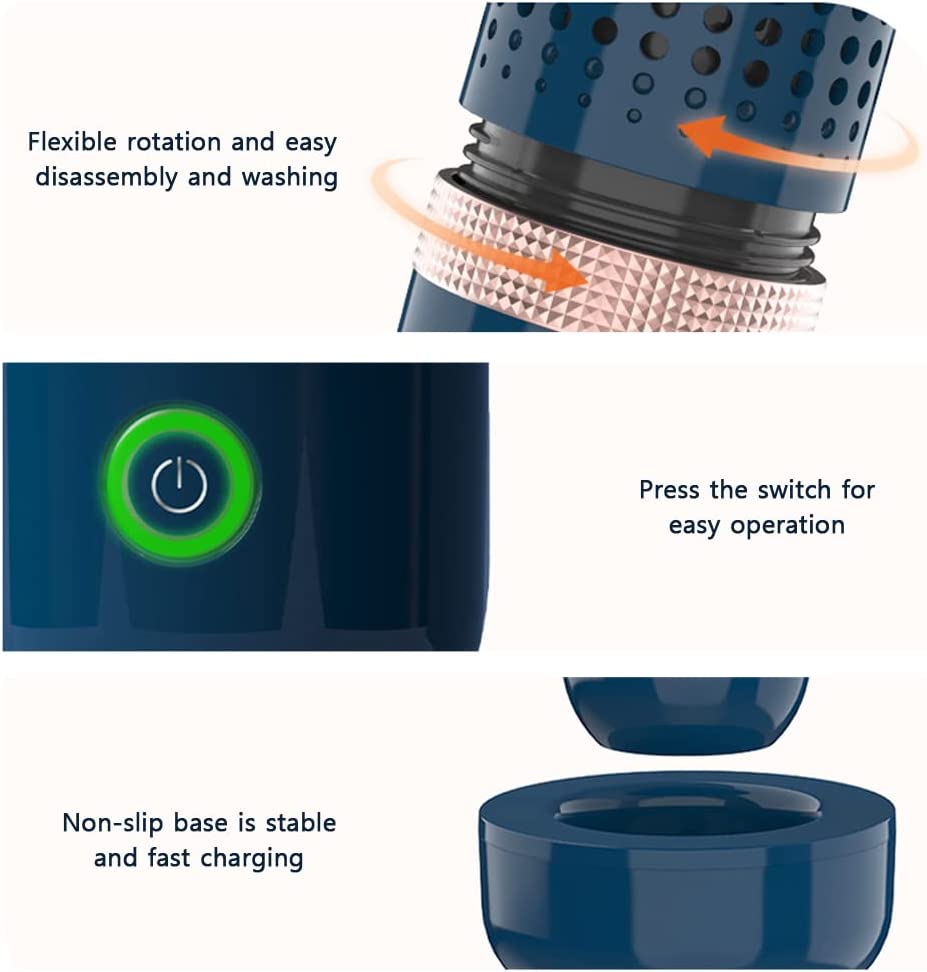 Flexible rotation and easy disassembly and washing

Press the switch for easy operation

Non-slip base is stable and fast charging