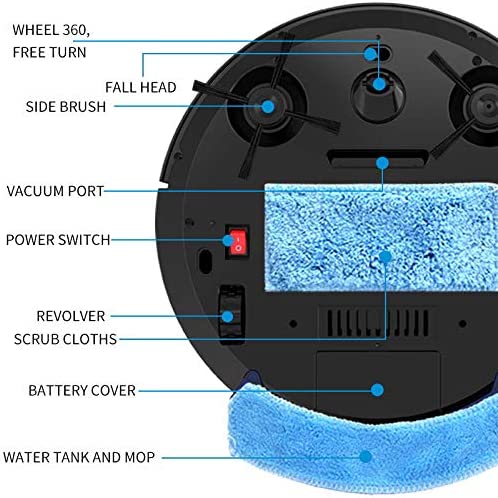 WHEEL 360,
FREE TURN

FALL HEAD

SIDE BRUSH

VACUUM PORT

POWER SWITCH

REVOLVER

SCRUB CLOTHS

BATTERY COVER

WATER TANK AND MOP