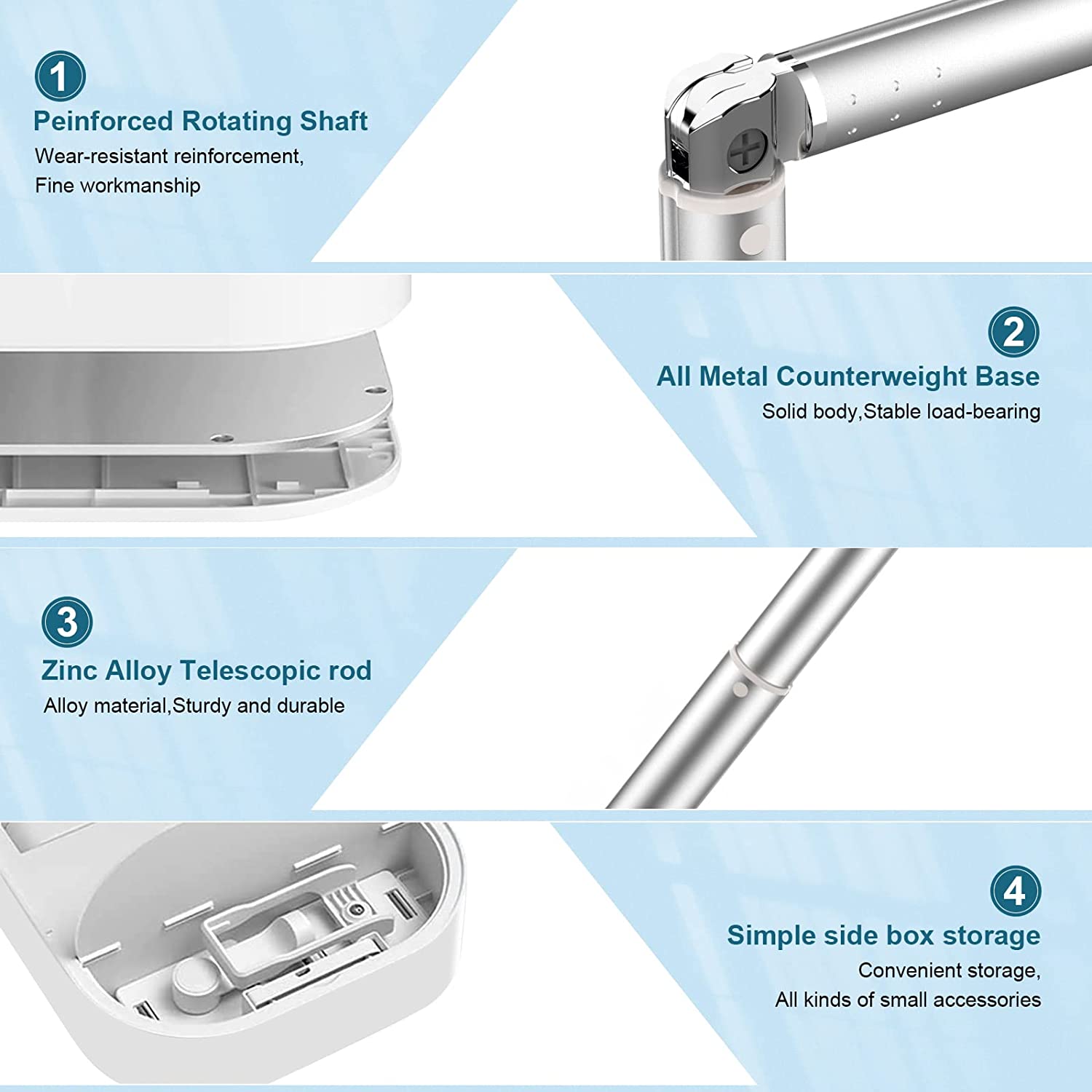 1
Peinforced Rotating Shaft
Wear-resistant reinforcement,
Fine workmanship

2
All Metal Counterweight Base
Solid body,Stable load-bearing

3
Zinc Alloy Telescopic rod
Alloy material,Sturdy and durable

4
Simple side box storage
Convenient storage,
All kinds of small accessories