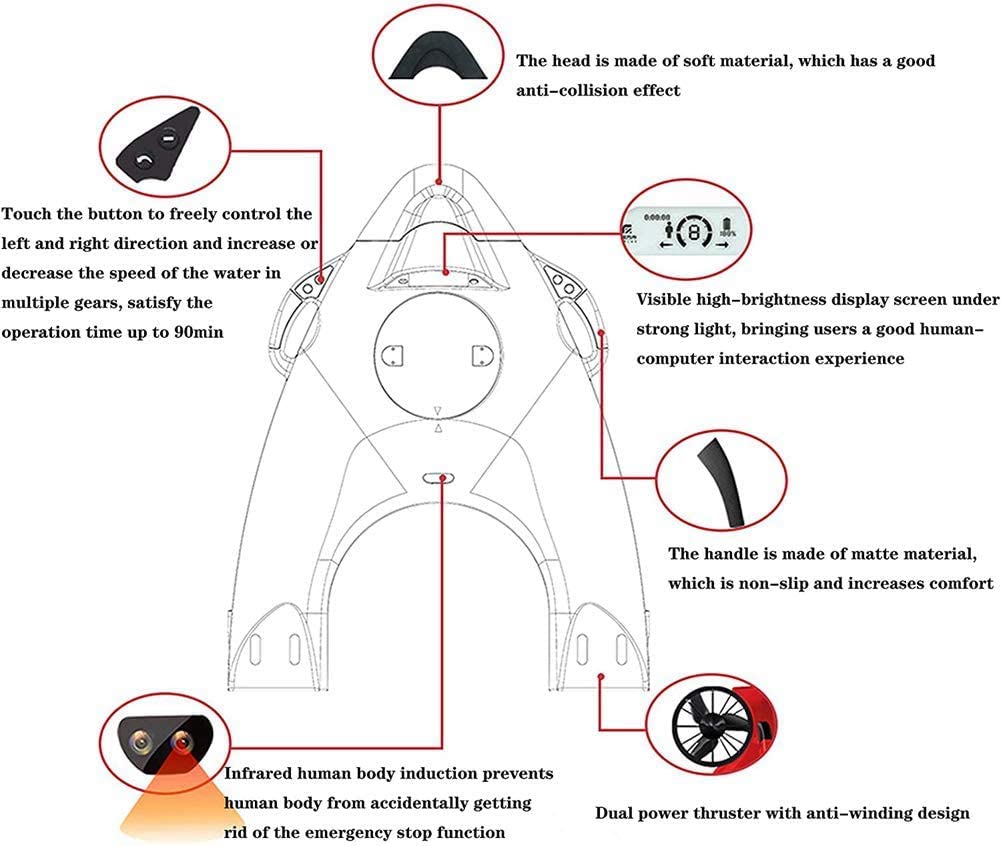 The head is made of soft material, which has a good anti-collision effect

Touch the button to freely control the left and right direction and increase or decrease the speed of the water in multiple gears, satisfy the operation time up to 90min

0:00:00

8

100%

Visible high-brightness display screen under strong light, bringing users a good human-computer interaction experience

The handle is made of matte material, which is non-slip and increases comfort

Infrared human body induction prevents human body from accidentally getting rid of the emergency stop function

Dual power thruster with anti-winding design