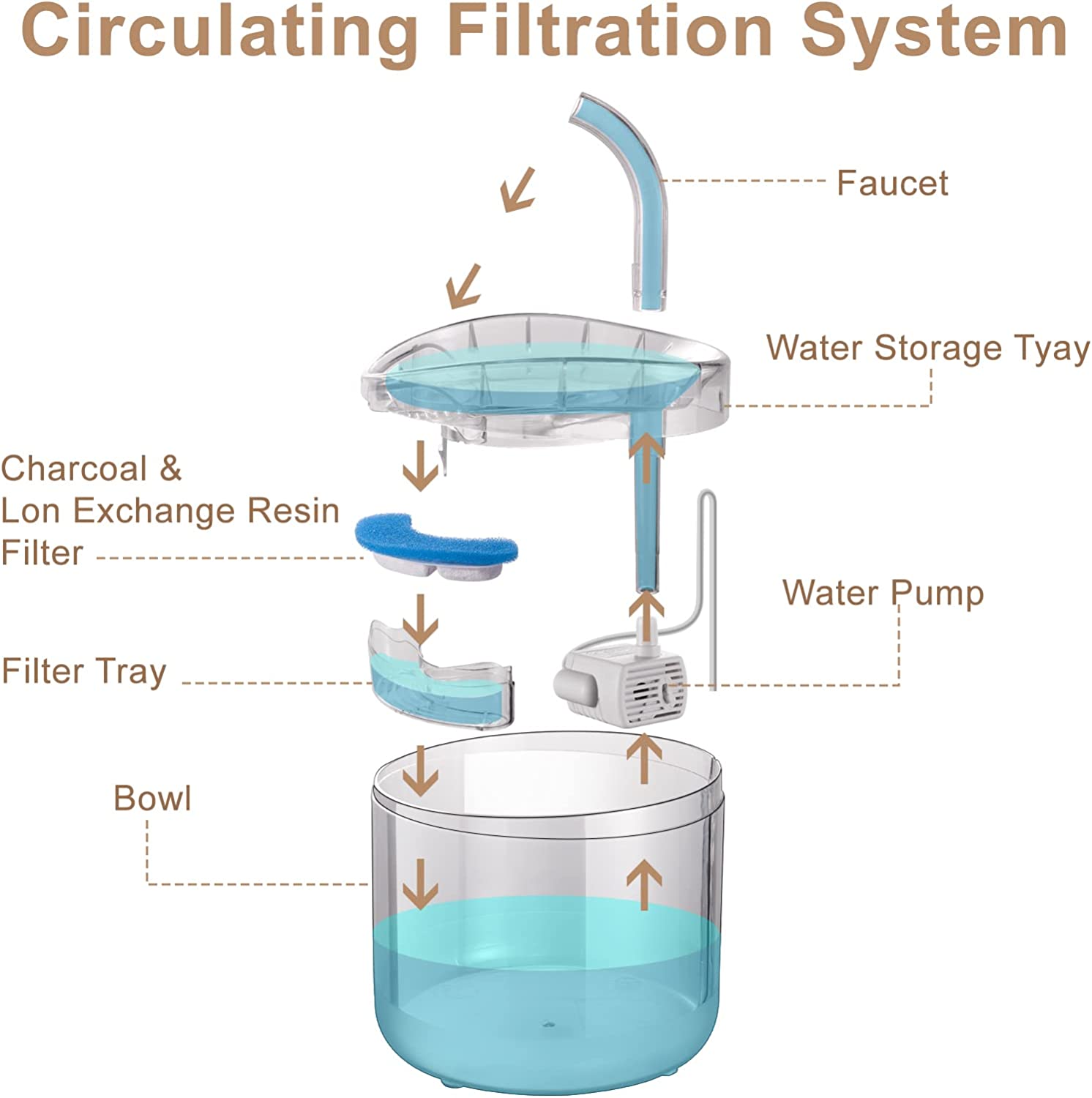 Circulating Filtration System

Faucet

Water Storage Tyay

Charcoal & Lon Exchange Resin Filter

Water Pump

Filter Tray

Bowl