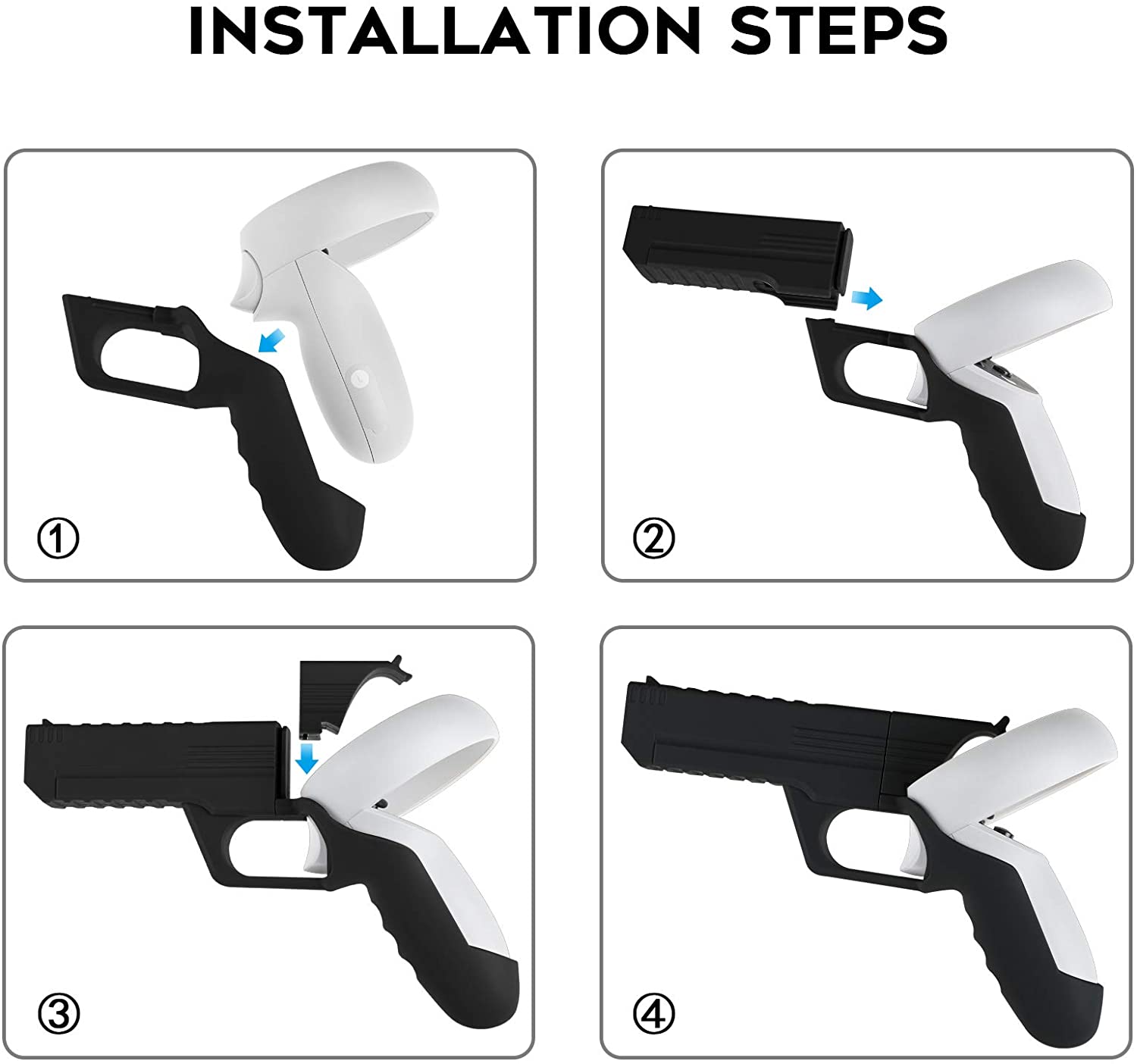 INSTALLATION STEPS

①

②

③

④