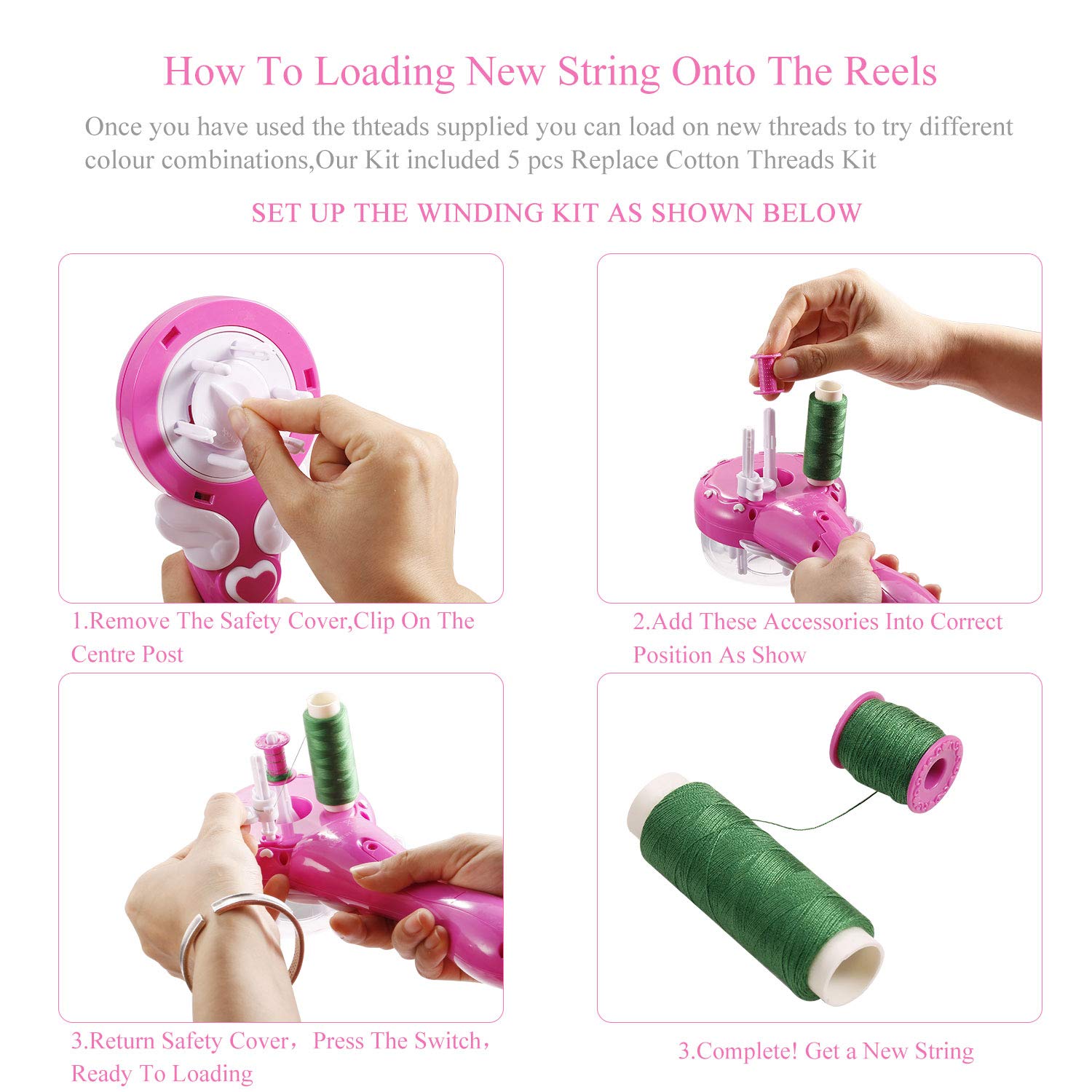 How To Loading New String Onto The Reels

Once you have used the thteads supplied you can load on new threads to try different colour combinations,Our Kit included 5 pcs Replace Cotton Threads Kit

SET UP THE WINDING KIT AS SHOWN BELOW

1.Remove The Safety Cover,Clip On The Centre Post

2.Add These Accessories Into Correct Position As Show

3.Return Safety Cover，Press The Switch，Ready To Loading

3.Complete! Get a New String