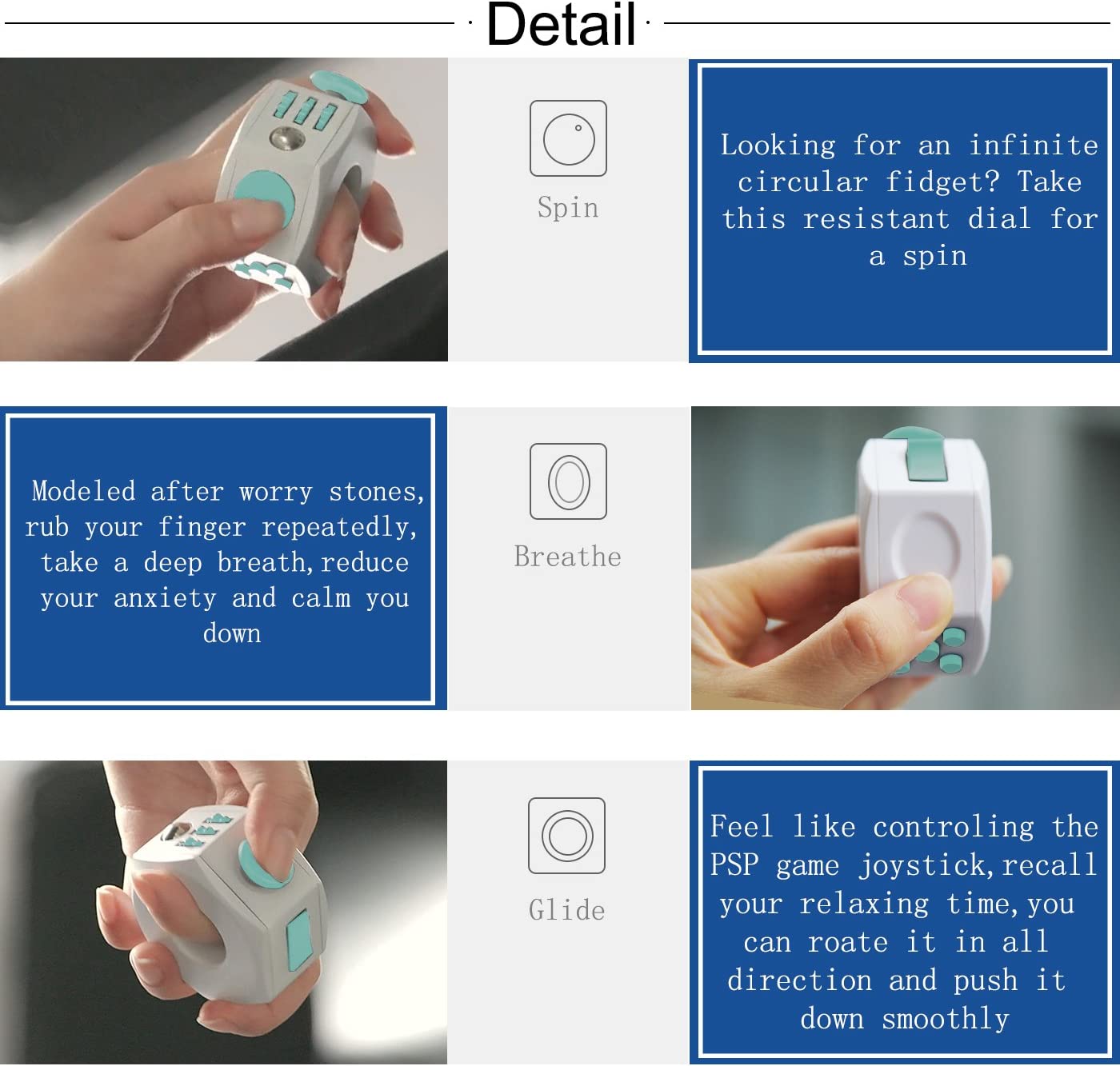 Detail

Spin

Looking for an infinite circular fidget? Take this resistant dial for a spin

Modeled after worry stones, rub your finger repeatedly, take a deep breath, reduce your anxiety and calm you down

Breathe

Glide

Feel like controling the PSP game joystick, recall your relaxing time, you can roate it in all direction and push it down smoothly