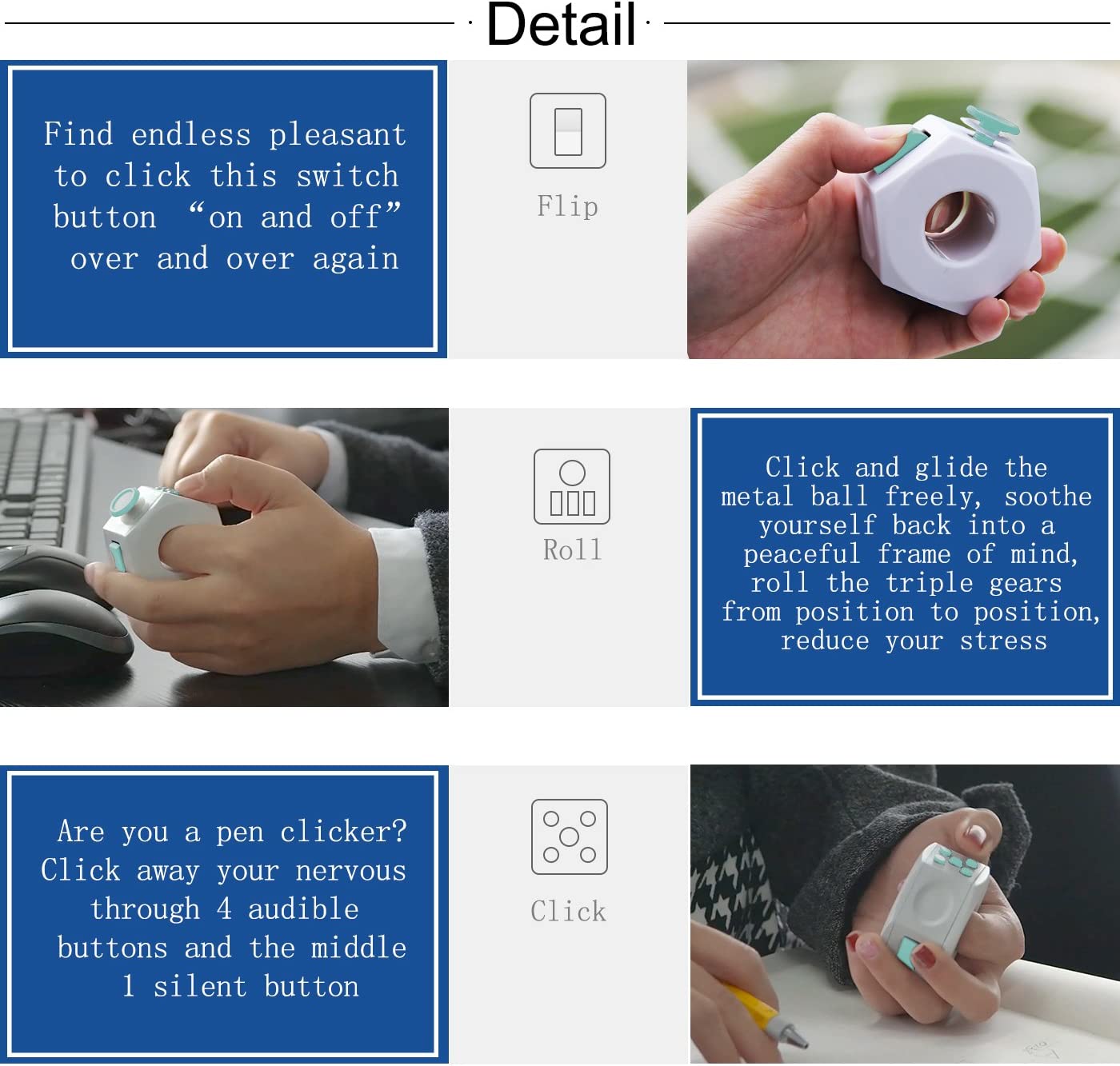 Detail

Find endless pleasant to click this switch button “on and off” over and over again

Flip

Roll

Click and glide the metal ball freely, soothe yourself back into a peaceful frame of mind, roll the triple gears from position to position, reduce your stress

Are you a pen clicker? Click away your nervous through 4 audible buttons and the middle 1 silent button

Click