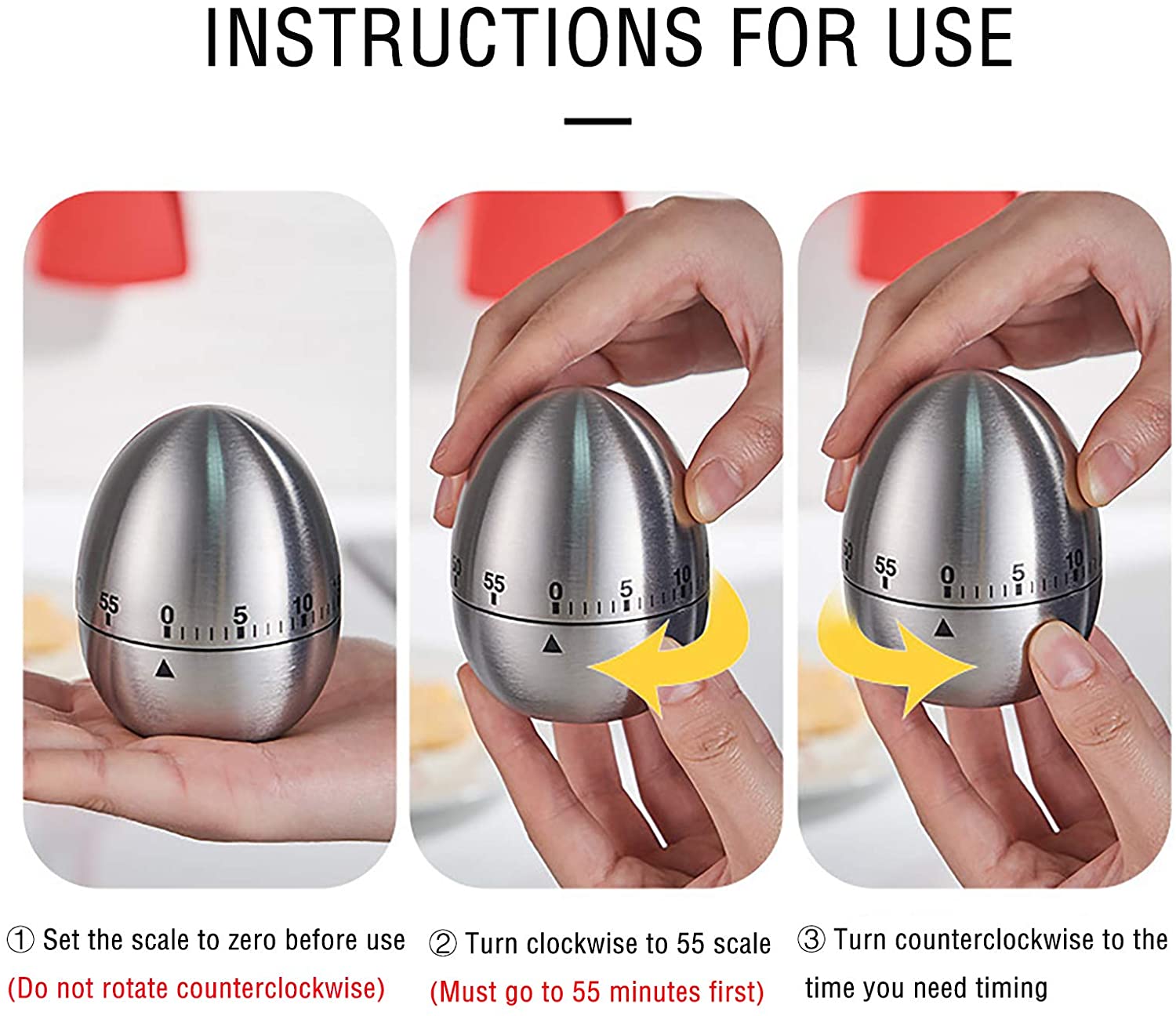 INSTRUCTIONS FOR USE

55 0 5 10

50 55 0 5 10

50 55 0 5 10

① Set the scale to zero before use
(Do not rotate counterclockwise)

② Turn clockwise to 55 scale
(Must go to 55 minutes first)

③ Turn counterclockwise to the time you need timing