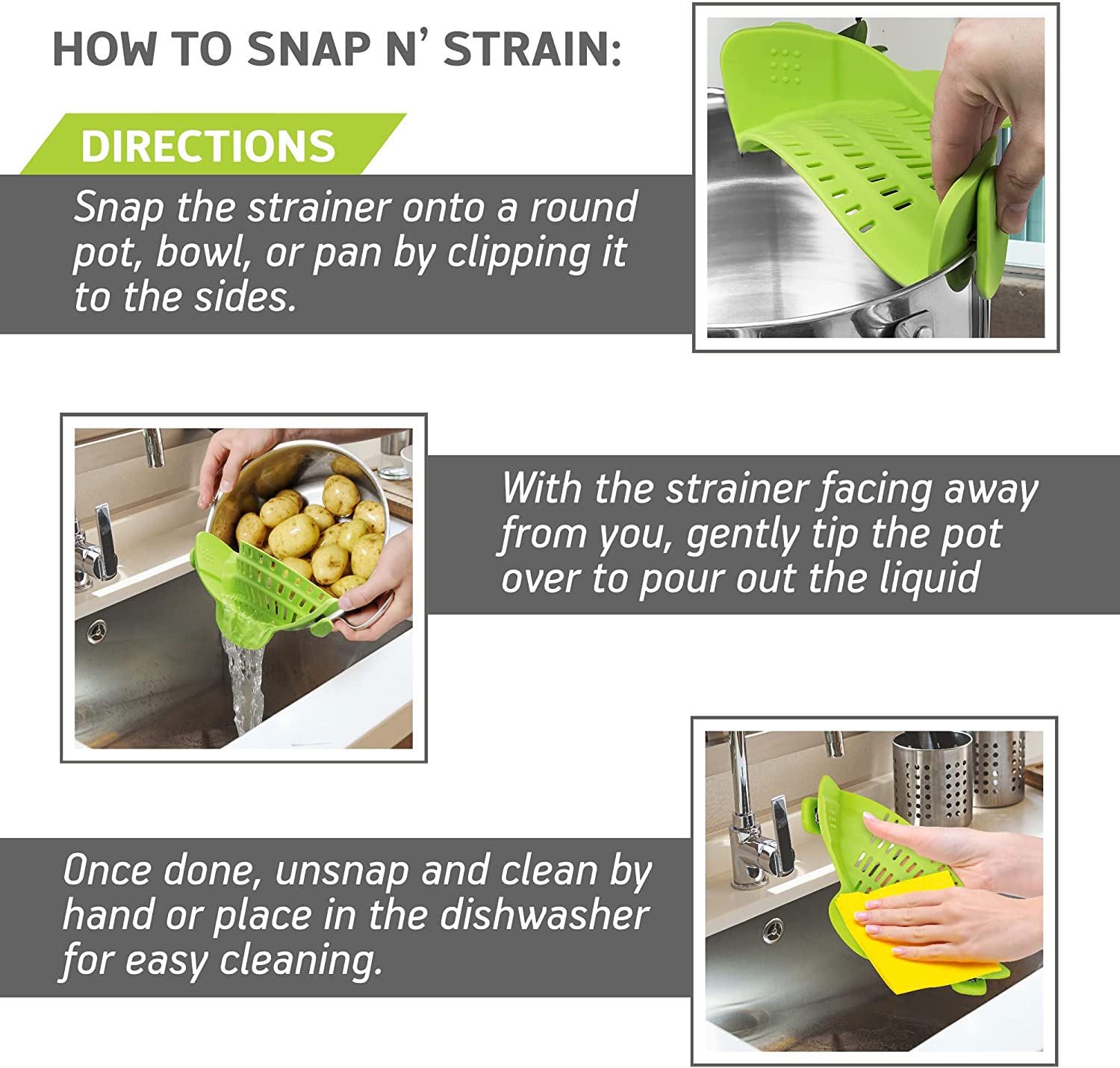 HOW TO SNAP N' STRAIN:

DIRECTIONS

Snap the strainer onto a round pot, bowl, or pan by clipping it to the sides.

With the strainer facing away from you, gently tip the pot over to pour out the liquid

Once done, unsnap and clean by hand or place in the dishwasher for easy cleaning.