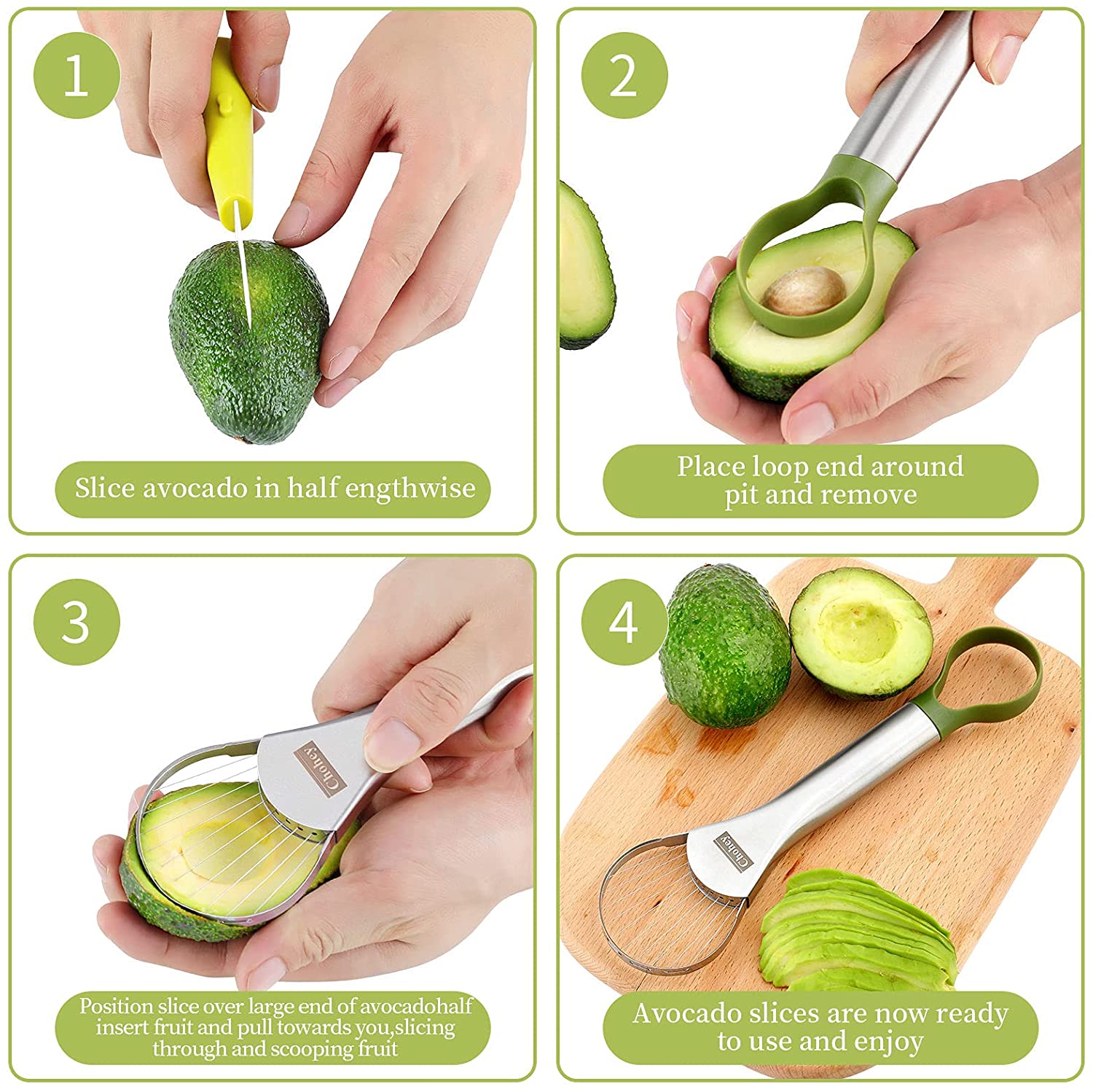 1

Slice avocado in half engthwise

2

Place loop end around pit and remove

3

Choley

Position slice over large end of avocadohalf insert fruit and pull towards you,slicing through and scooping fruit

4

Choley

Avocado slices are now ready to use and enjoy