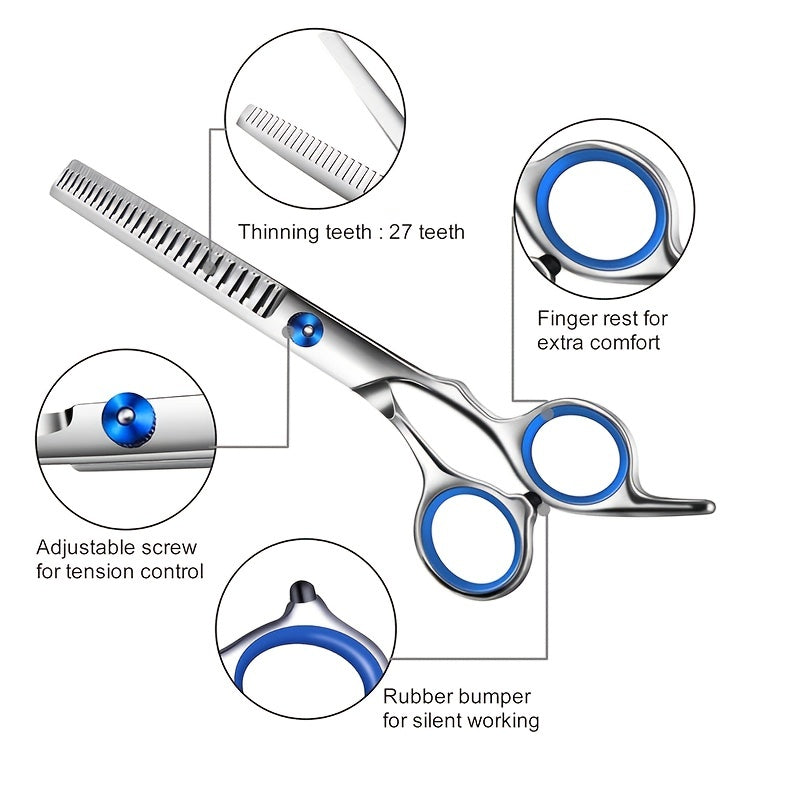 Thinning teeth : 27 teeth

Finger rest for extra comfort

Adjustable screw for tension control

Rubber bumper for silent working