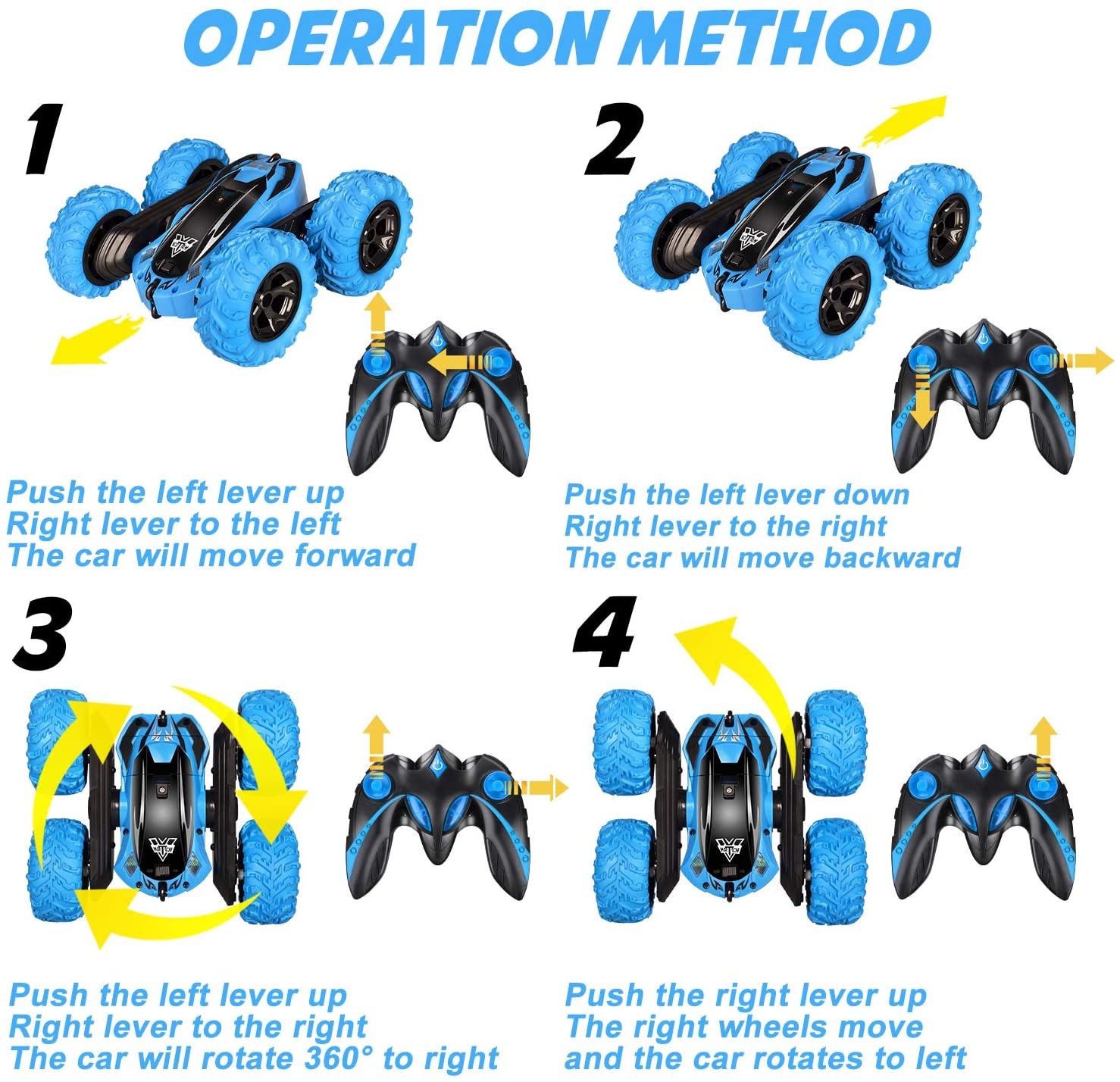 OPERATION METHOD

1

Push the left lever up
Right lever to the left
The car will move forward

2

Push the left lever down
Right lever to the right
The car will move backward

3

Push the left lever up
Right lever to the right
The car will rotate 360° to right

4

Push the right lever up
The right wheels move
and the car rotates to left